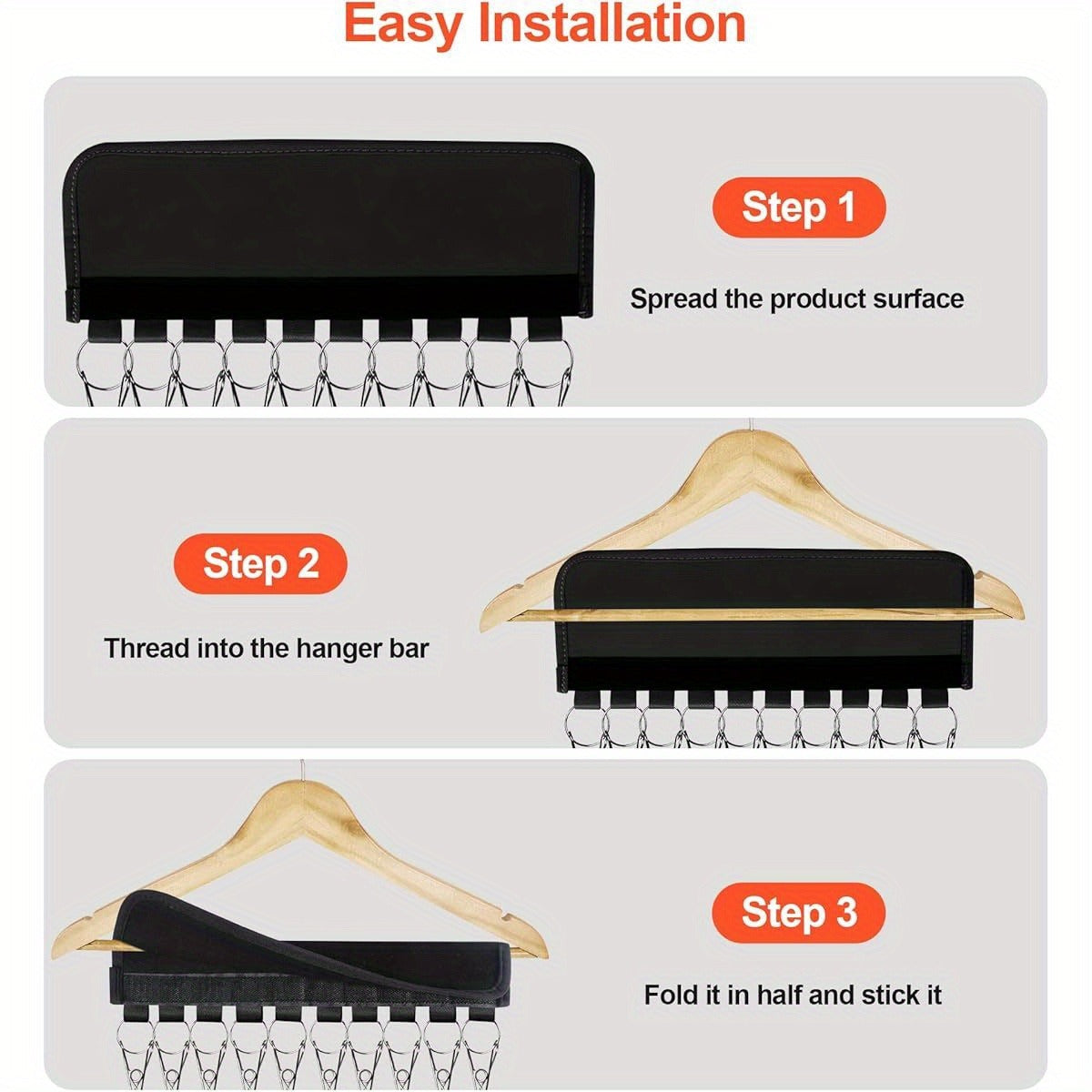 Easy Installation

Step 1

Spread the product surface

Step 2

Thread into the hanger bar

Step 3

Fold it in half and stick it